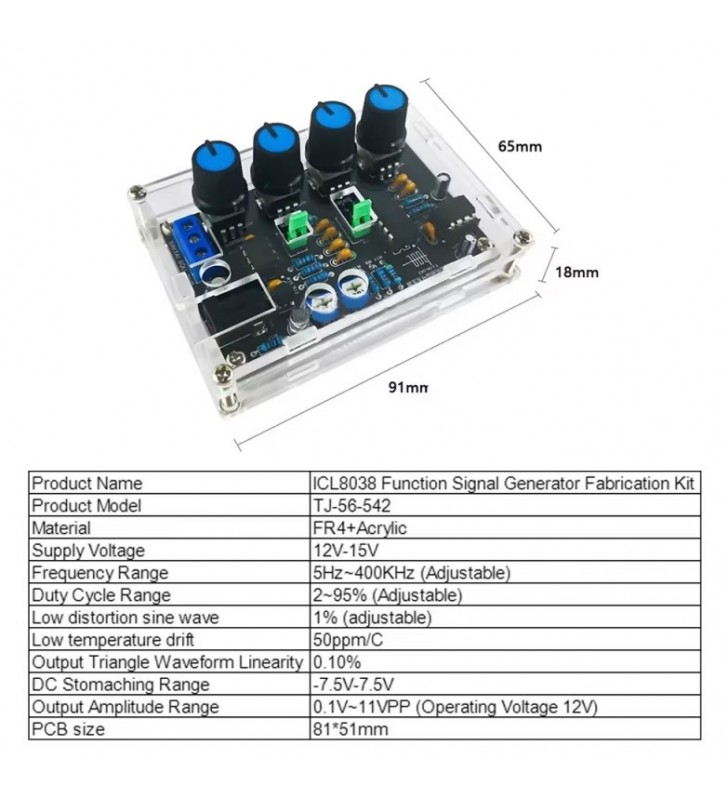 65mm

18mm

91mm

| Product Name | ICL8038 Function Signal Generator Fabrication Kit |
|---|---|
| Product Model | TJ-56-542 |
| Material | FR4+Acrylic |
| Supply Voltage | 12V-15V |
| Frequency Range | 5Hz~400KHz (Adjustable) |
| Duty Cycle Range | 2~95% (Adjustable) |
| Low distortion sine wave | 1% (adjustable) |
| Low temperature drift | 50ppm/C |
| Output Triangle Waveform Linearity | 0.10% |
| DC Stomaching Range | -7.5V-7.5V |
| Output Amplitude Range | 0.1V~11VPP (Operating Voltage 12V) |
| PCB size | 81*51mm |