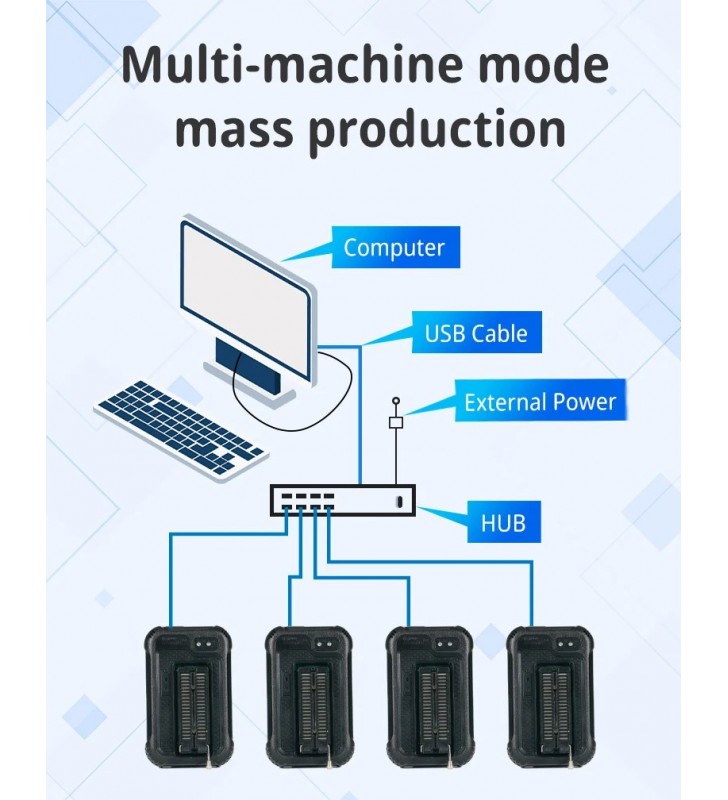 Multi-machine mode mass production

Computer

USB Cable

External Power

HUB